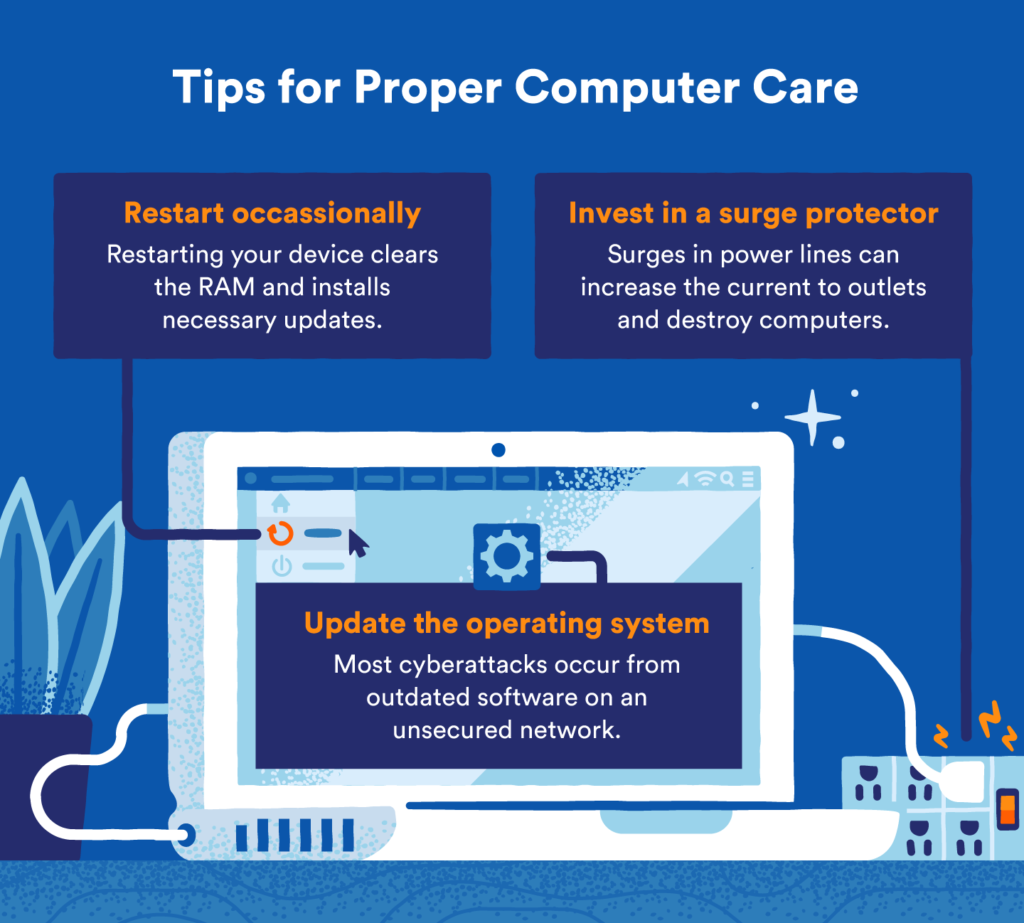 Tips for Proper Computer Care

Restart occassionally
Restarting your device clears the RAM and installs necessary updates.

Invest in a surge protector
Surges in power lines can increase the current to outlets and destroy computers.

Update the operating system
Most cyberattacks occur from outdated software on an unsecured network.